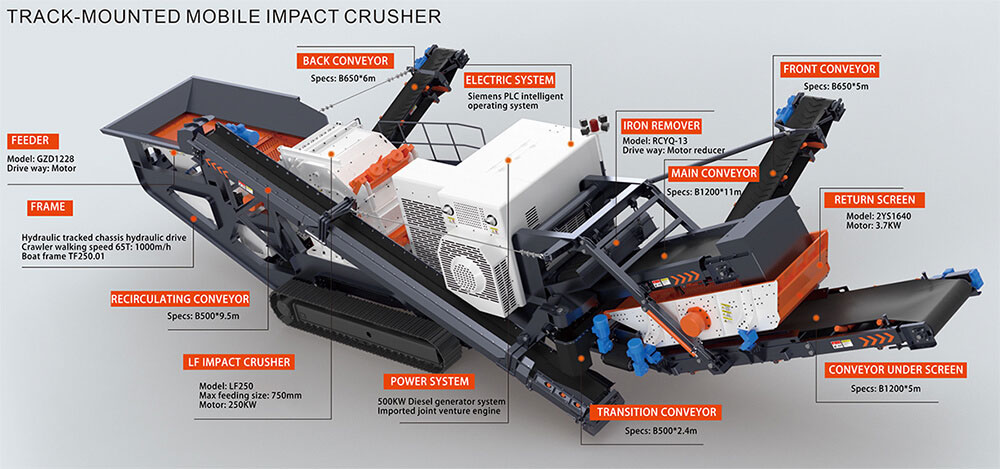 TRACK-MOUNTED MOBILE IMPACT CRUSHER

BACK CONVEYOR
Specs: B650*6m

ELECTRIC SYSTEM
Siemens PLC intelligent operating system

FRONT CONVEYOR
Specs: B650*5m

FEEDER
Model: GZD1228
Drive way: Motor

IRON REMOVER
Model: RCYQ-13
Drive way: Motor reducer

MAIN CONVEYOR
Specs: B1200*11m

FRAME
Hydraulic tracked chassis hydraulic drive
Crawler walking speed 65T: 1000m/h
Boat frame TF250.01

RETURN SCREEN
Model: 2YS1640
Motor: 3.7KW

RECIRCULATING CONVEYOR
Specs: B500*9.5m

LF IMPACT CRUSHER
Model: LF250
Max feeding size: 750mm
Motor: 250KW

POWER SYSTEM
500KW Diesel generator system
Imported joint venture engine

CONVEYOR UNDER SCREEN
Specs: B1200*5m

TRANSITION CONVEYOR
Specs: B500*2.4m